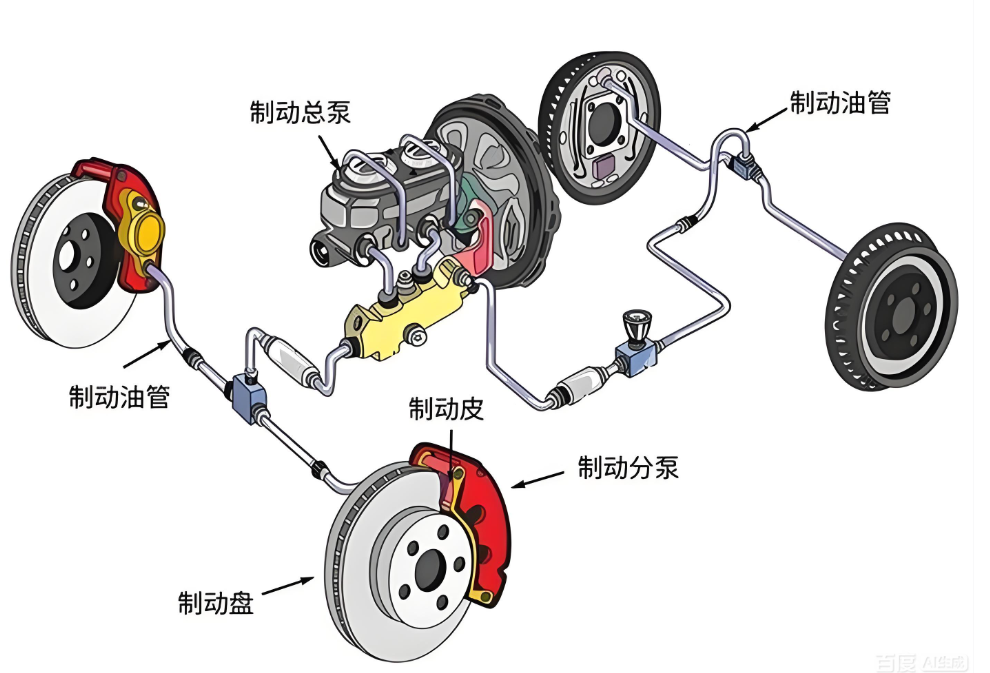 制动总泵

制动油管

制动油管

制动皮

制动分泵

制动盘

百度 AI生成